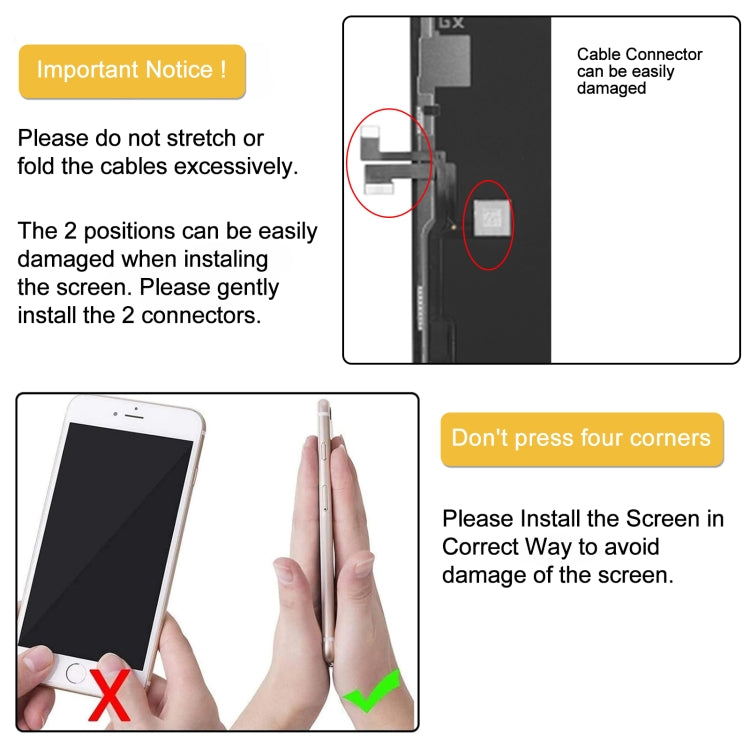 Important Notice !

Please do not stretch or fold the cables excessively.

The 2 positions can be easily damaged when instaling the screen. Please gently install the 2 connectors.

GX

Cable Connector can be easily damaged

Don't press four corners

Please Install the Screen in Correct Way to avoid damage of the screen.