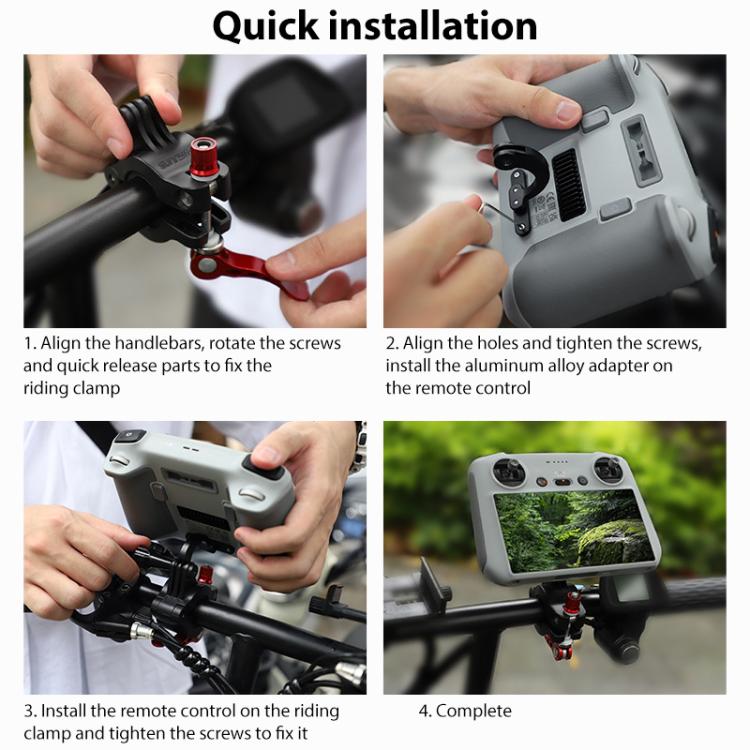 Quick installation

1. Align the handlebars, rotate the screws and quick release parts to fix the riding clamp

2. Align the holes and tighten the screws, install the aluminum alloy adapter on the remote control

3. Install the remote control on the riding clamp and tighten the screws to fix it

4. Complete