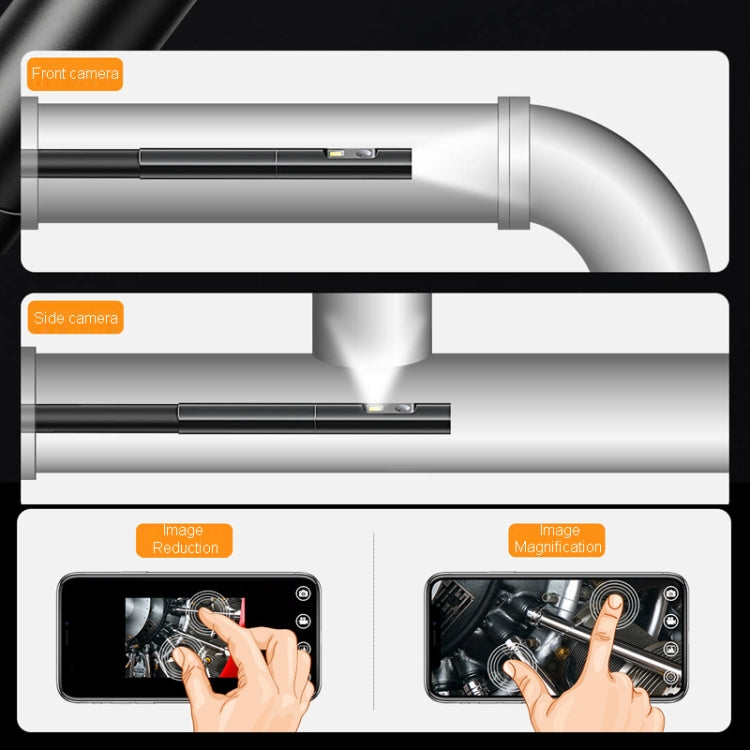 Front camera

Side camera

Image Reduction

Image Magnification