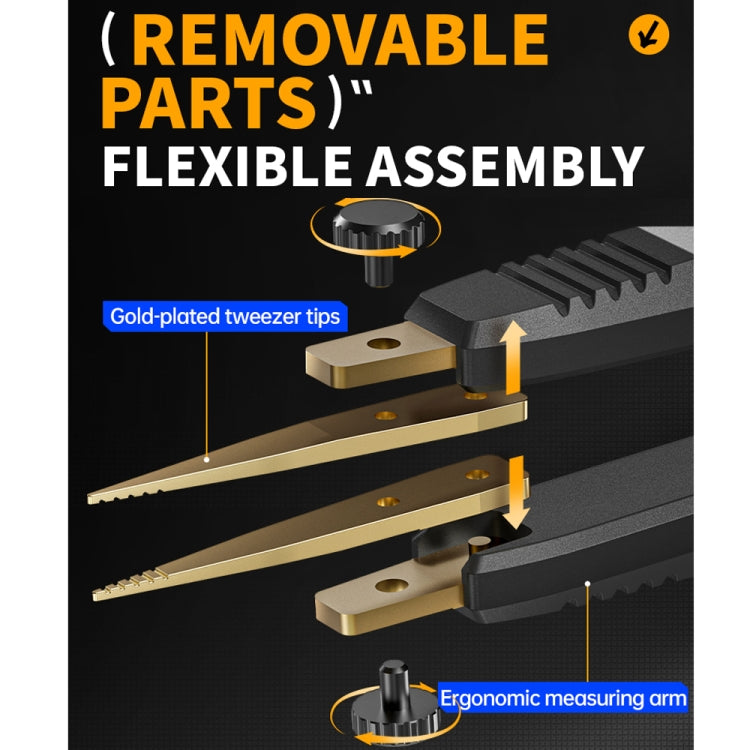 ( REMOVABLE PARTS )"
FLEXIBLE ASSEMBLY

Gold-plated tweezer tips

Ergonomic measuring arm