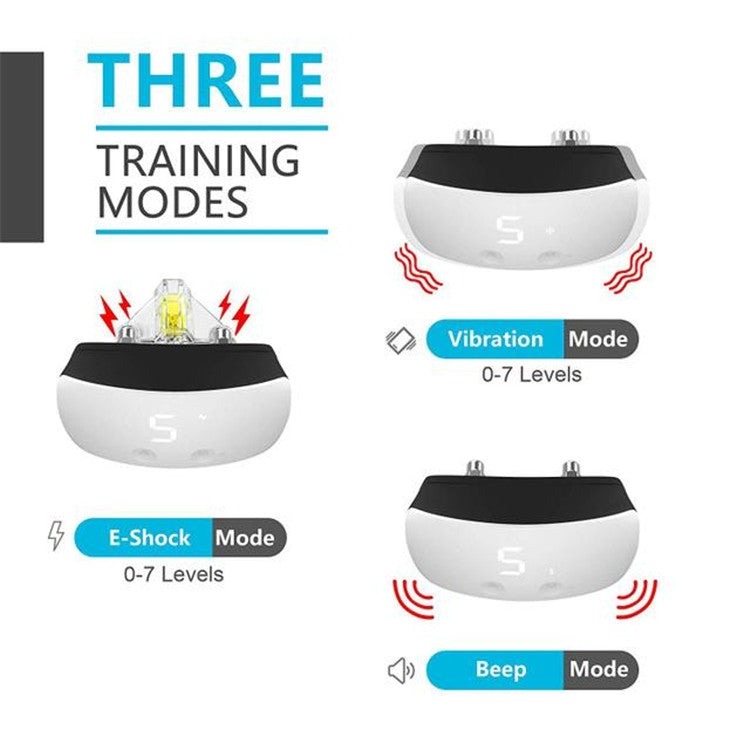 THREE
TRAINING MODES

5

Vibration Mode
0-7 Levels

5

E-Shock Mode
0-7 Levels

5

Beep Mode