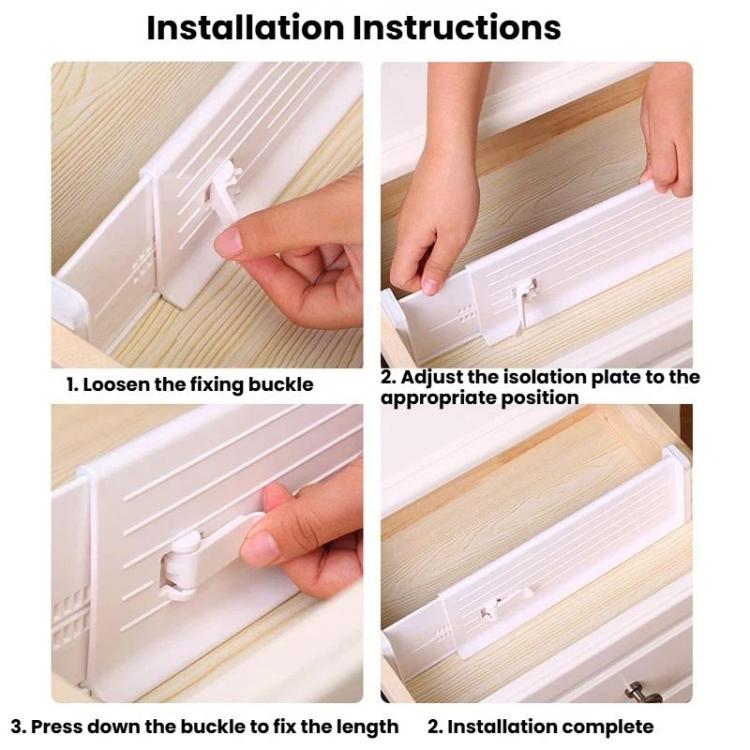 Installation Instructions

1. Loosen the fixing buckle

2. Adjust the isolation plate to the appropriate position

3. Press down the buckle to fix the length

2. Installation complete