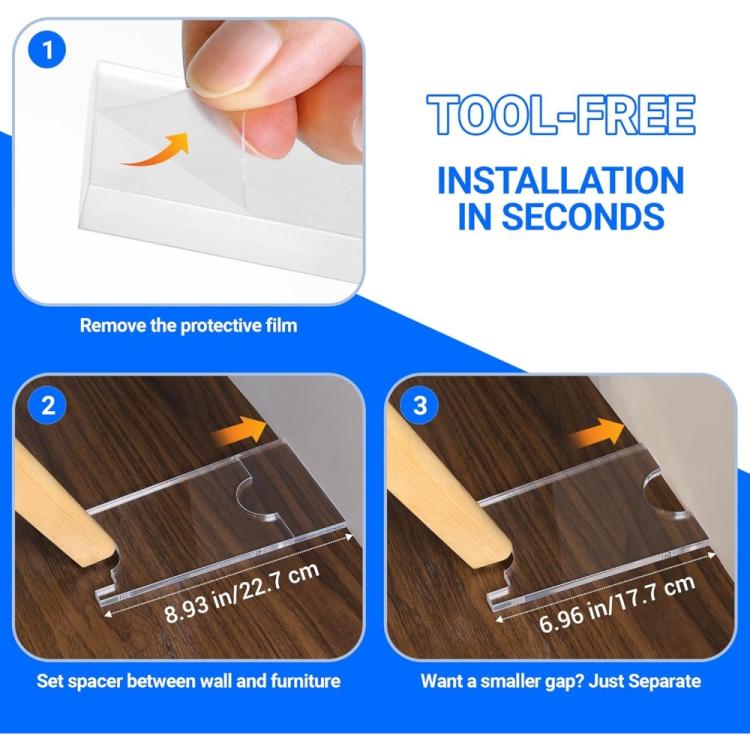 1

TOOL-FREE

INSTALLATION IN SECONDS

Remove the protective film

2

8.93 in/22.7 cm

Set spacer between wall and furniture

3

6.96 in/17.7 cm

Want a smaller gap? Just Separate