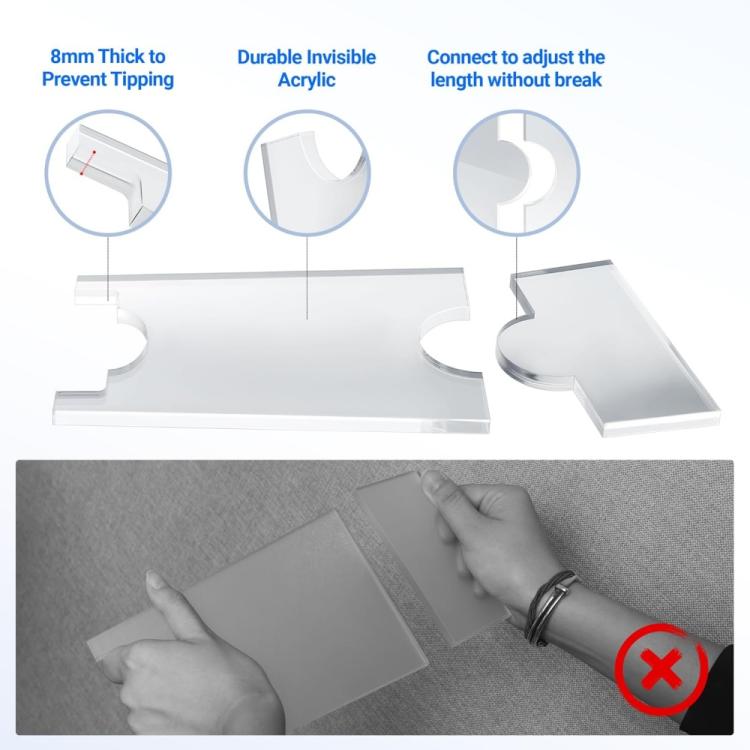 8mm Thick to Prevent Tipping

Durable Invisible Acrylic

Connect to adjust the length without break