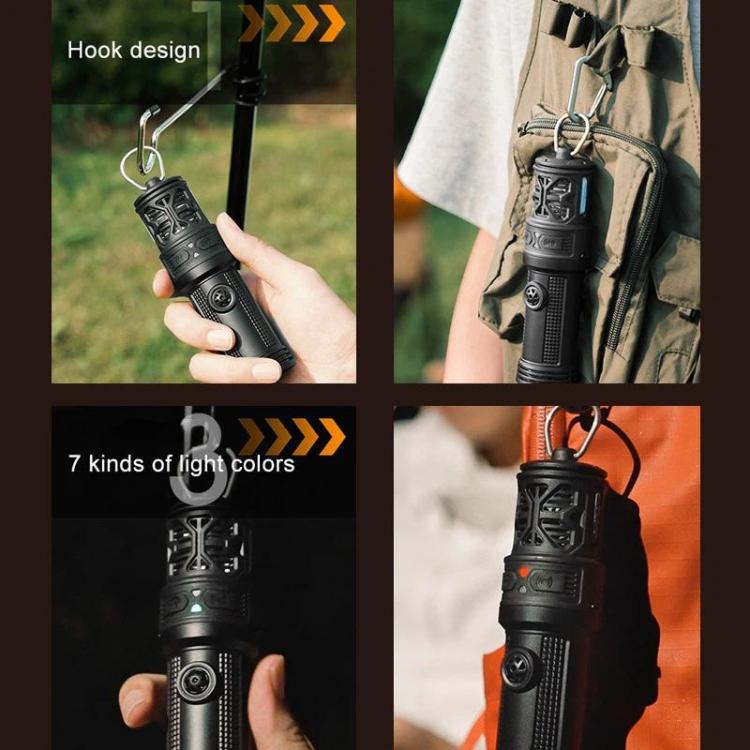 1
Hook design

3
7 kinds of light colors