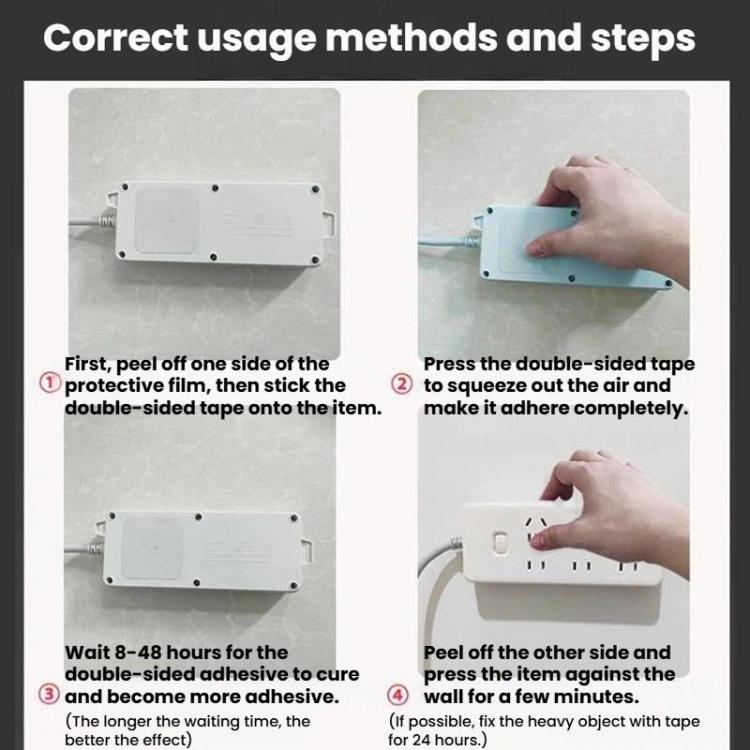 Correct usage methods and steps

① First, peel off one side of the protective film, then stick the double-sided tape onto the item.

② Press the double-sided tape to squeeze out the air and make it adhere completely.

③ Wait 8-48 hours for the double-sided adhesive to cure and become more adhesive.
(The longer the waiting time, the better the effect)

④ Peel off the other side and press the item against the wall for a few minutes.
(If possible, fix the heavy object with tape for 24 hours.)