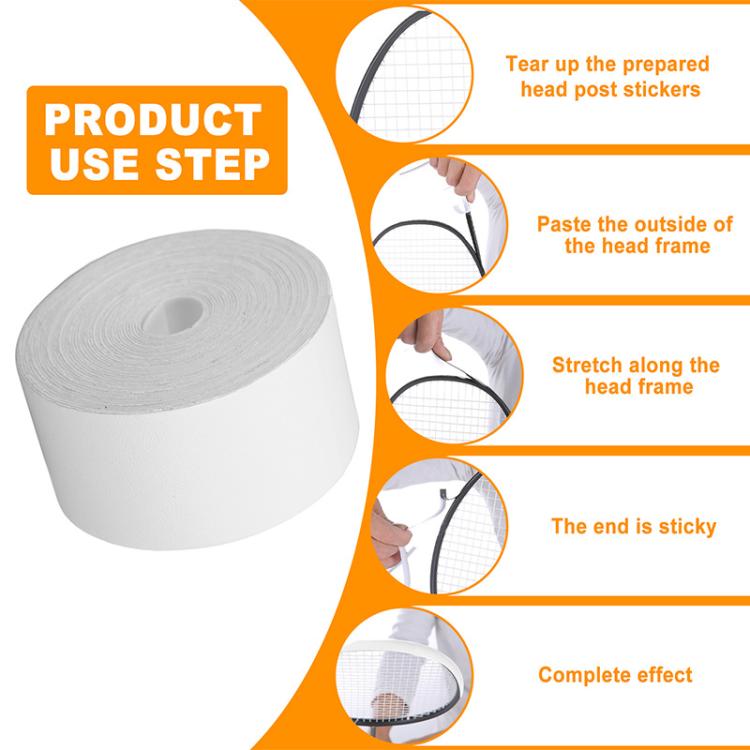 PRODUCT USE STEP

Tear up the prepared head post stickers

Paste the outside of the head frame

Stretch along the head frame

The end is sticky

Complete effect