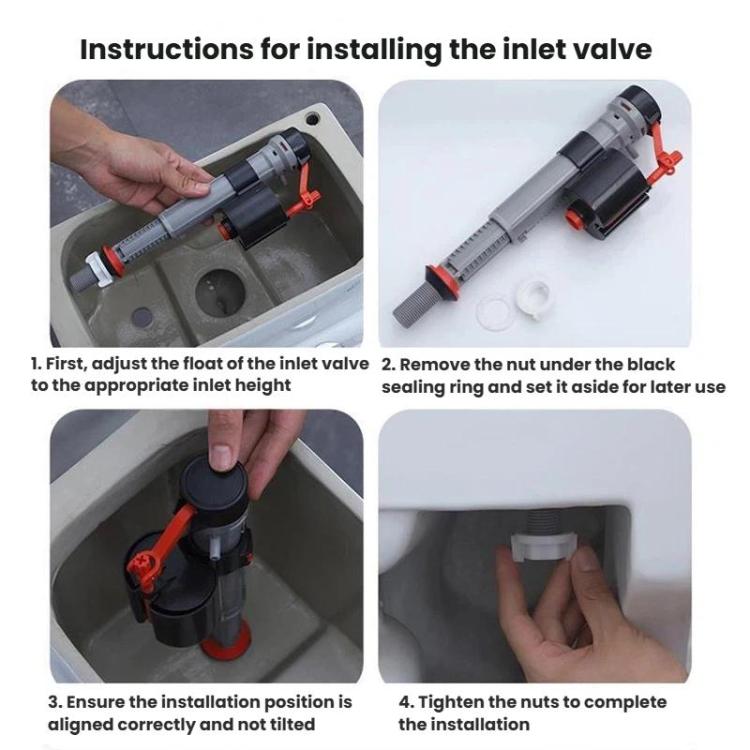 Instructions for installing the inlet valve

1. First, adjust the float of the inlet valve to the appropriate inlet height

2. Remove the nut under the black sealing ring and set it aside for later use

3. Ensure the installation position is aligned correctly and not tilted

4. Tighten the nuts to complete the installation