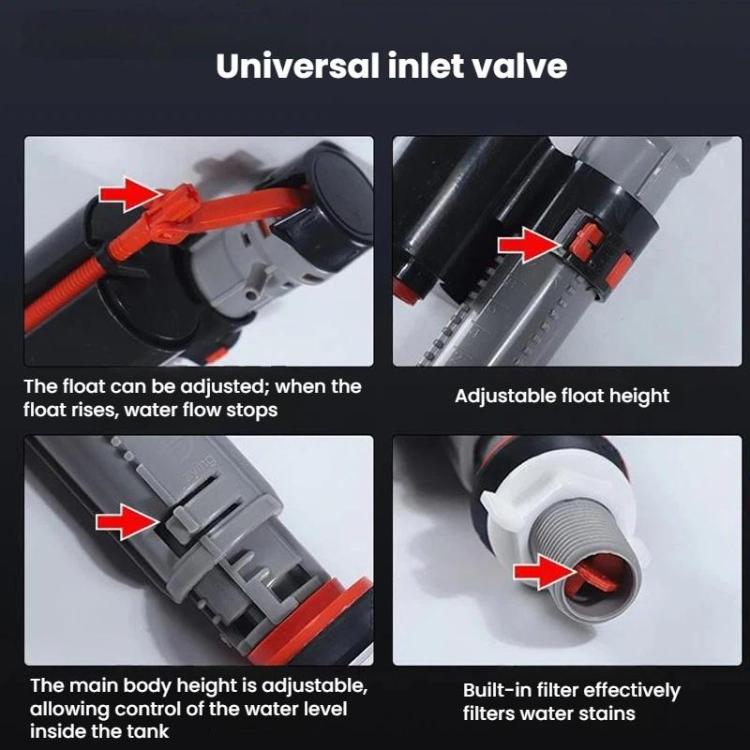 Universal inlet valve

The float can be adjusted; when the float rises, water flow stops

Adjustable float height

The main body height is adjustable, allowing control of the water level inside the tank

Built-in filter effectively filters water stains