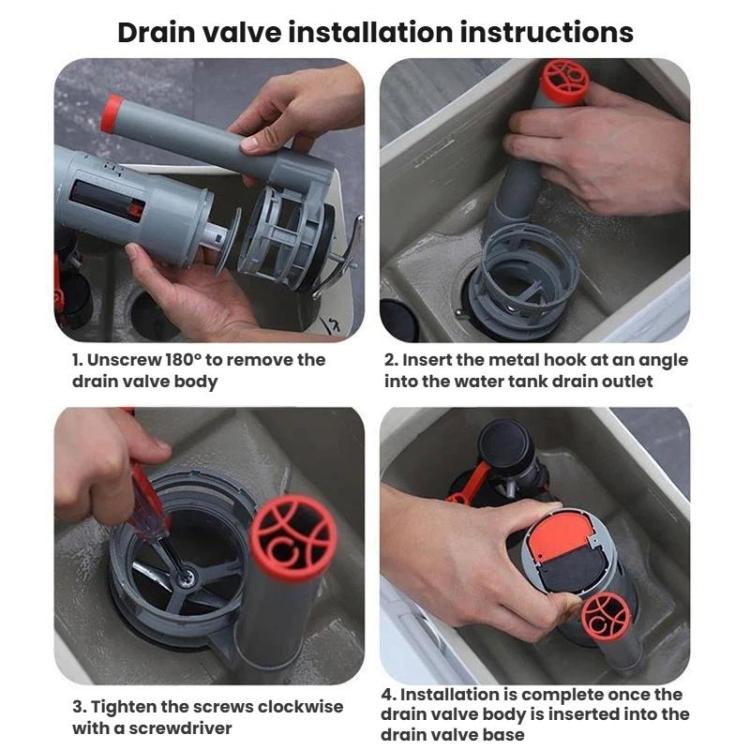 Drain valve installation instructions

1. Unscrew 180° to remove the drain valve body

2. Insert the metal hook at an angle into the water tank drain outlet

3. Tighten the screws clockwise with a screwdriver

4. Installation is complete once the drain valve body is inserted into the drain valve base