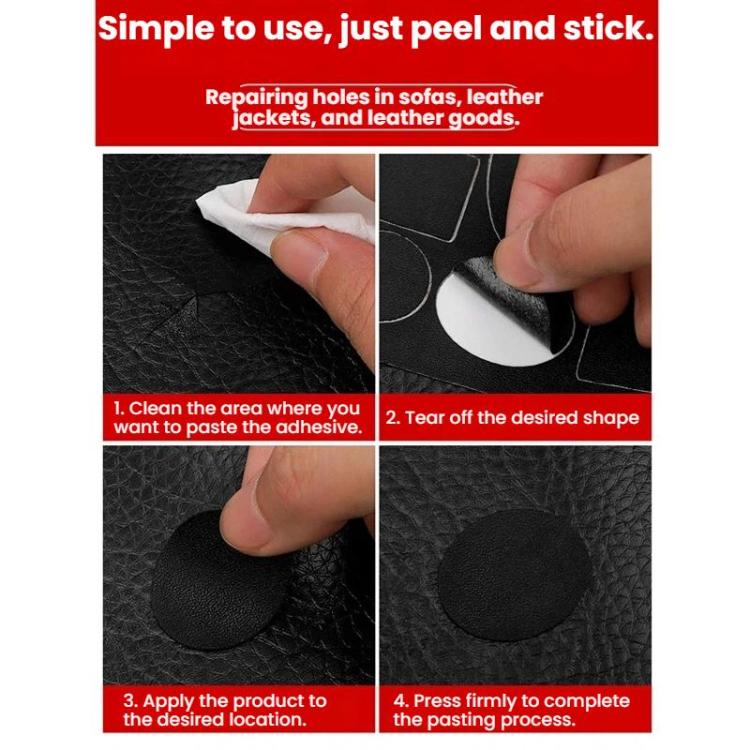 Simple to use, just peel and stick.

Repairing holes in sofas, leather jackets, and leather goods.

1. Clean the area where you want to paste the adhesive.

2. Tear off the desired shape

3. Apply the product to the desired location.

4. Press firmly to complete the pasting process.