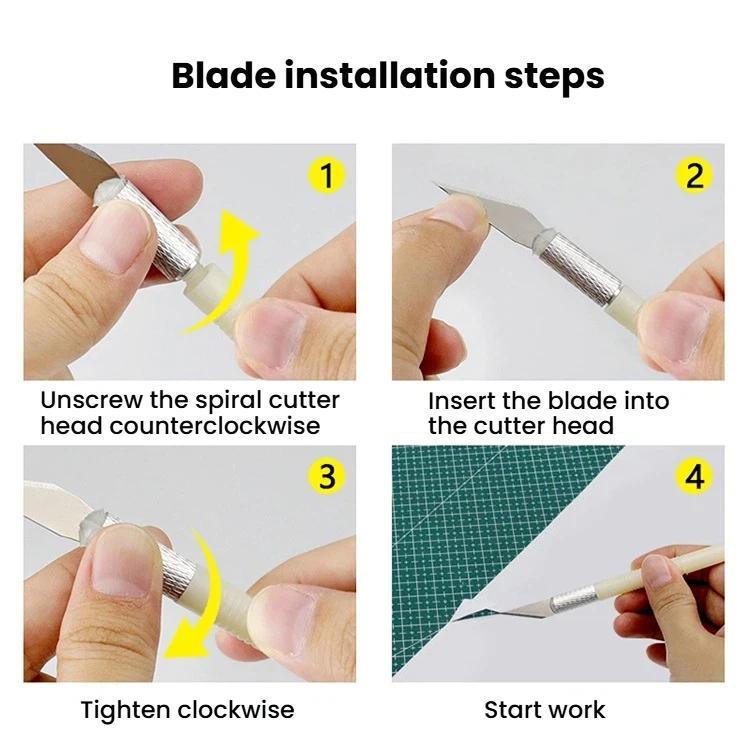 Blade installation steps

1

Unscrew the spiral cutter head counterclockwise

2

Insert the blade into the cutter head

3

Tighten clockwise

4

Start work