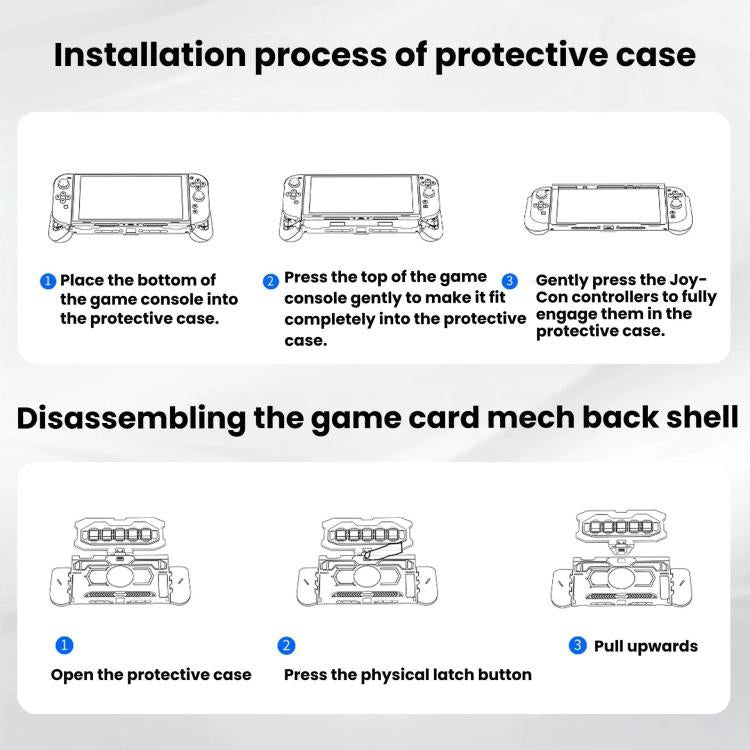 Installation process of protective case

1 Place the bottom of the game console into the protective case.

2 Press the top of the game console gently to make it fit completely into the protective case.

3 Gently press the Joy-Con controllers to fully engage them in the protective case.

Disassembling the game card mech back shell

1 Open the protective case

2 Press the physical latch button

3 Pull upwards