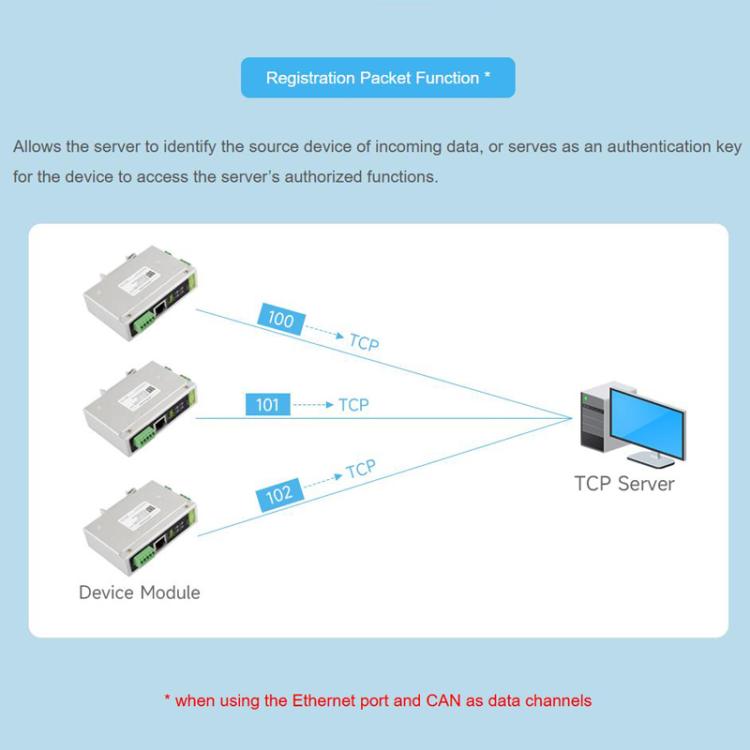 Registration Packet Function *

Allows the server to identify the source device of incoming data, or serves as an authentication key for the device to access the server's authorized functions.

100 TCP

101 TCP

102 TCP

TCP Server

Device Module

* when using the Ethernet port and CAN as data channels