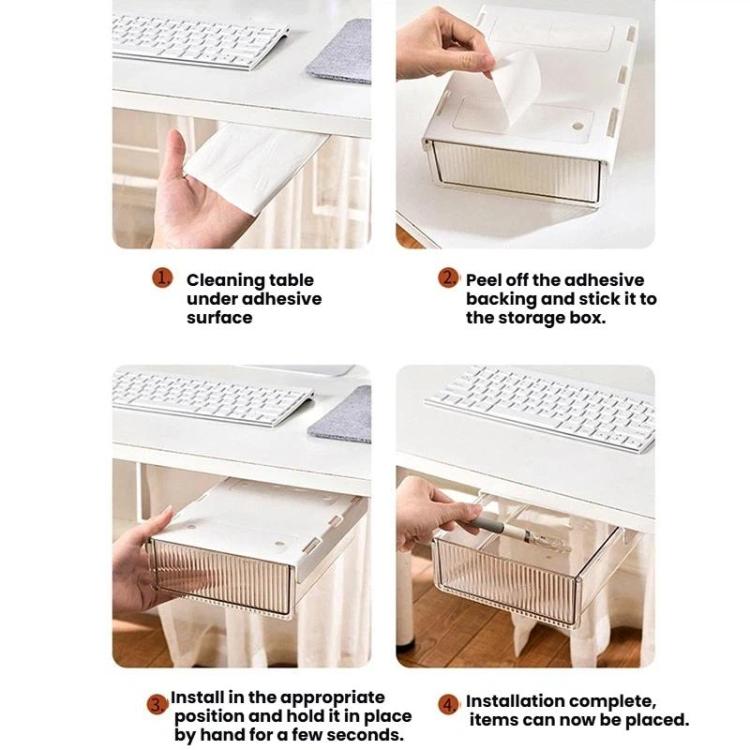 1. Cleaning table under adhesive surface

2. Peel off the adhesive backing and stick it to the storage box.

3. Install in the appropriate position and hold it in place by hand for a few seconds.

4. Installation complete, items can now be placed.