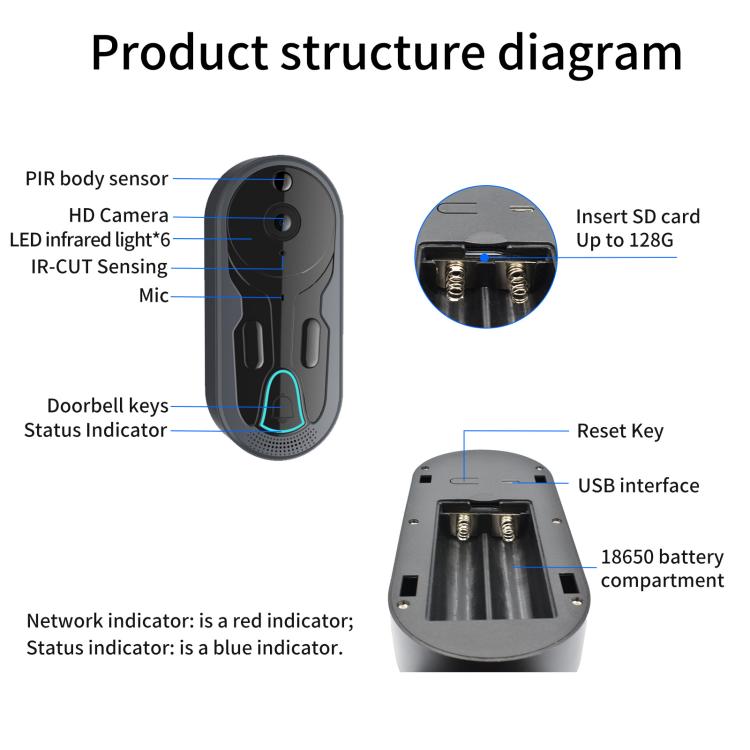 Product structure diagram

PIR body sensor
HD Camera
LED infrared light*6
IR-CUT Sensing
Mic

Doorbell keys
Status Indicator

Insert SD card
Up to 128G

Reset Key
USB interface

18650 battery
compartment

Network indicator: is a red indicator;
Status indicator: is a blue indicator.