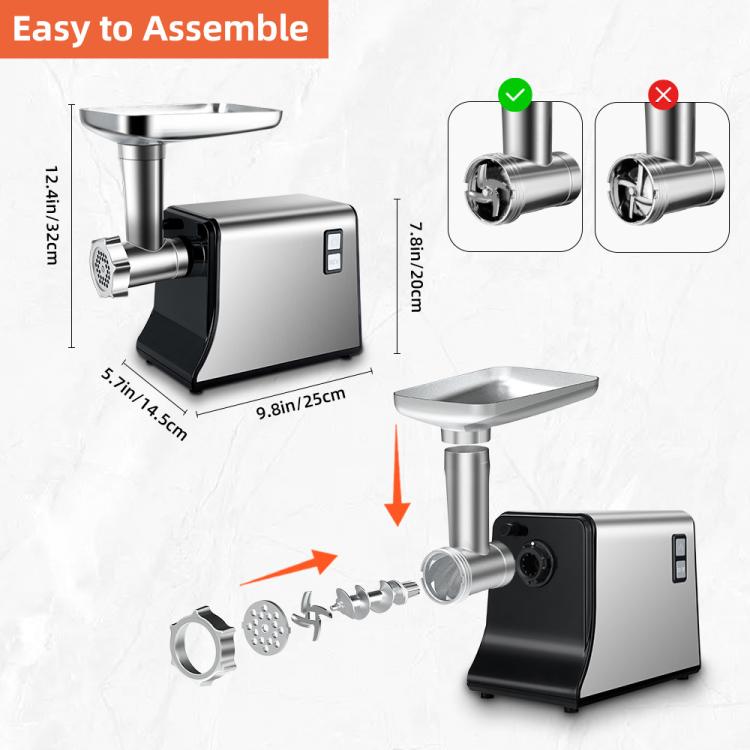 Easy to Assemble

12.4in/32cm

7.8in/20cm

5.7in/14.5cm

9.8in/25cm