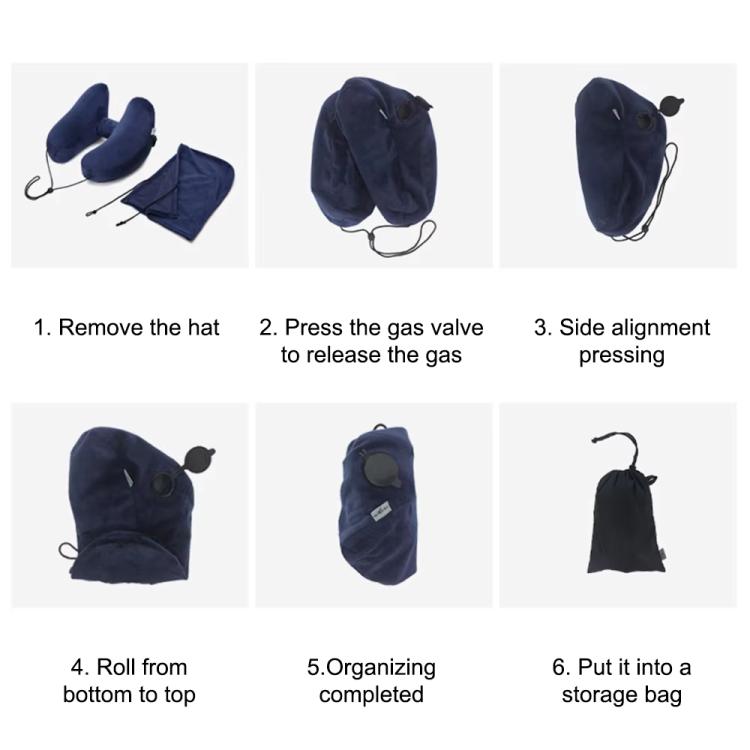 1. Remove the hat

2. Press the gas valve to release the gas

3. Side alignment pressing

4. Roll from bottom to top

5.Organizing completed

6. Put it into a storage bag