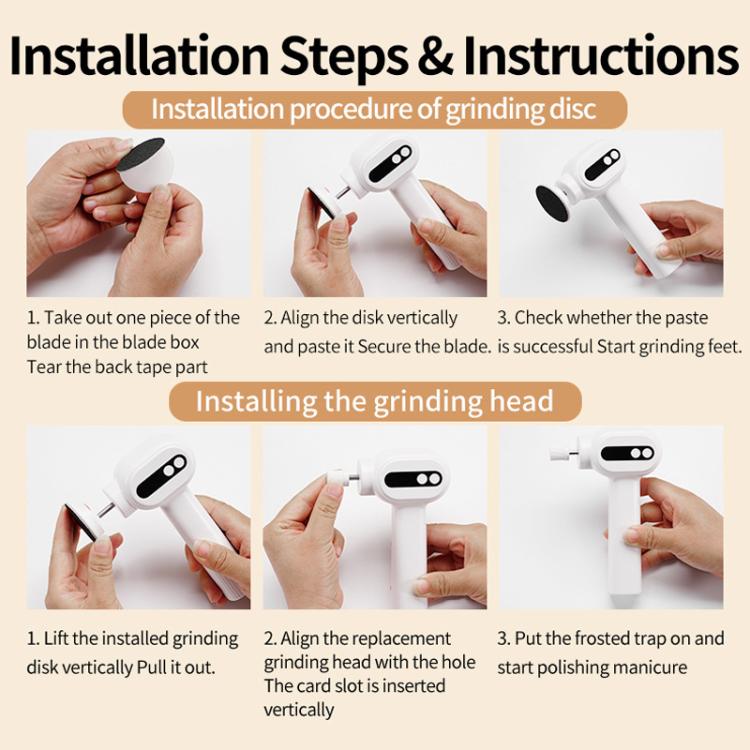 Installation Steps & Instructions

Installation procedure of grinding disc

1. Take out one piece of the blade in the blade box Tear the back tape part

2. Align the disk vertically and paste it Secure the blade.

3. Check whether the paste is successful Start grinding feet.

Installing the grinding head

1. Lift the installed grinding disk vertically Pull it out.

2. Align the replacement grinding head with the hole The card slot is inserted vertically

3. Put the frosted trap on and start polishing manicure