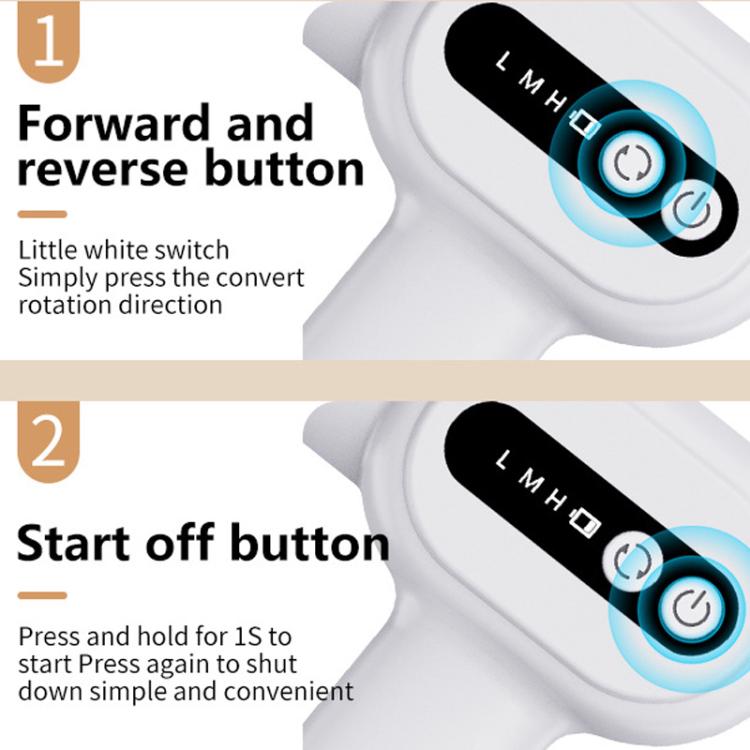 1

Forward and reverse button

Little white switch
Simply press the convert rotation direction

L M H

2

Start off button

Press and hold for 1S to start Press again to shut down simple and convenient

L M H