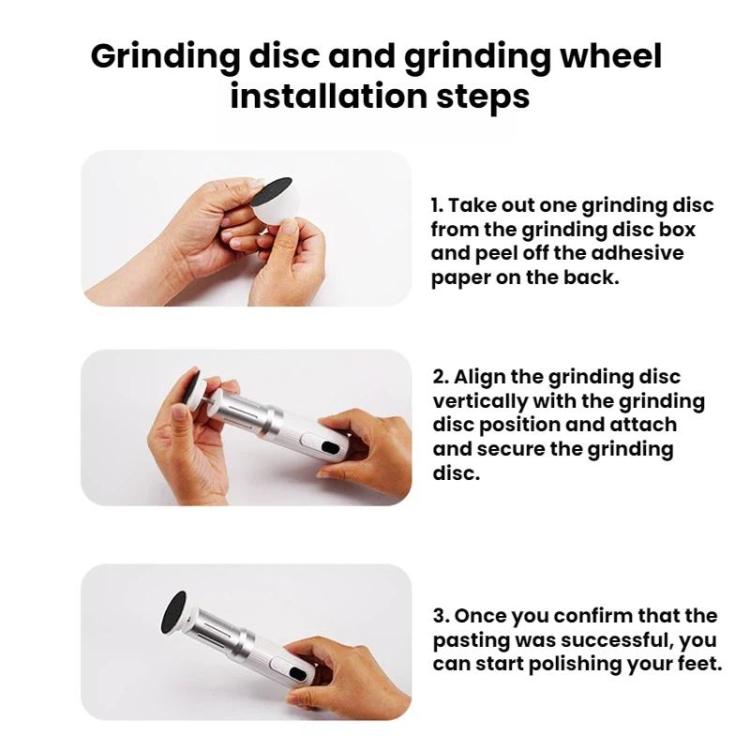 Grinding disc and grinding wheel installation steps

1. Take out one grinding disc from the grinding disc box and peel off the adhesive paper on the back.

2. Align the grinding disc vertically with the grinding disc position and attach and secure the grinding disc.

3. Once you confirm that the pasting was successful, you can start polishing your feet.