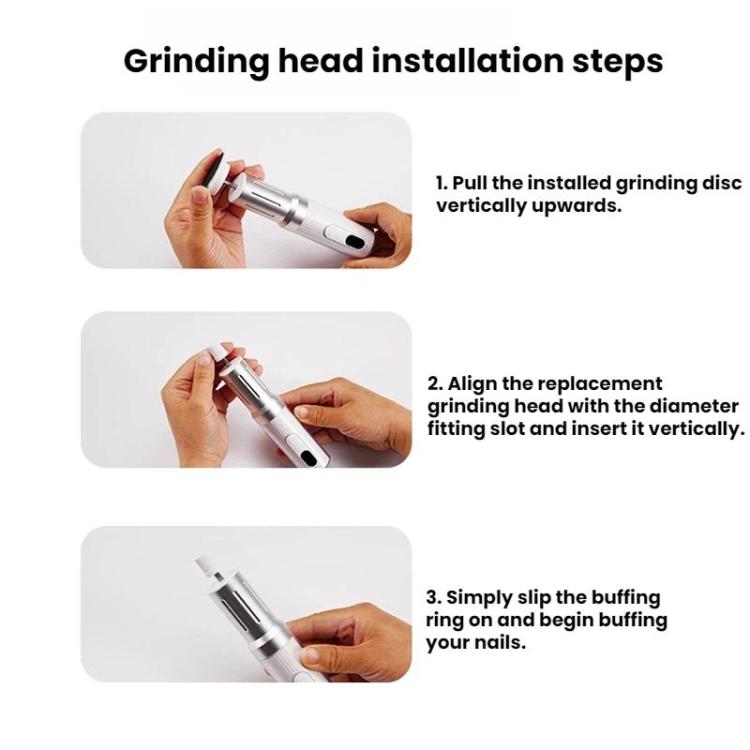 Grinding head installation steps

1. Pull the installed grinding disc vertically upwards.

2. Align the replacement grinding head with the diameter fitting slot and insert it vertically.

3. Simply slip the buffing ring on and begin buffing your nails.