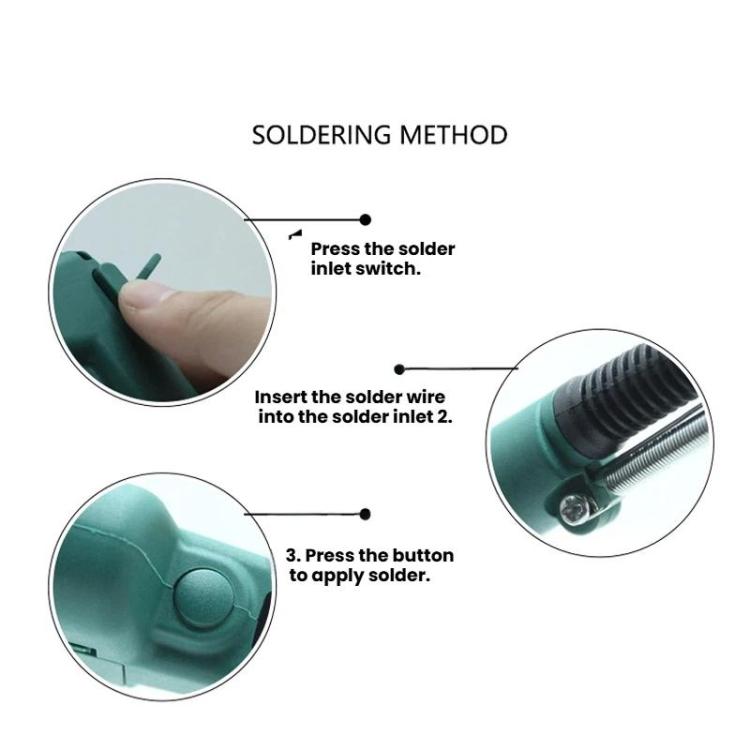 SOLDERING METHOD

Press the solder inlet switch.

Insert the solder wire into the solder inlet 2.

3. Press the button to apply solder.