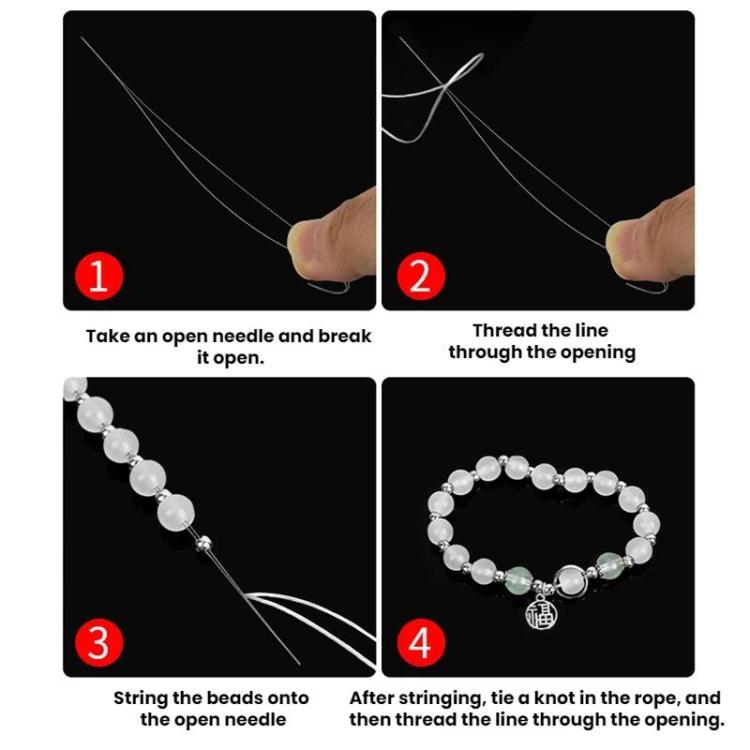 1

Take an open needle and break it open.

2

Thread the line through the opening

3

String the beads onto the open needle

4

福

After stringing, tie a knot in the rope, and then thread the line through the opening.