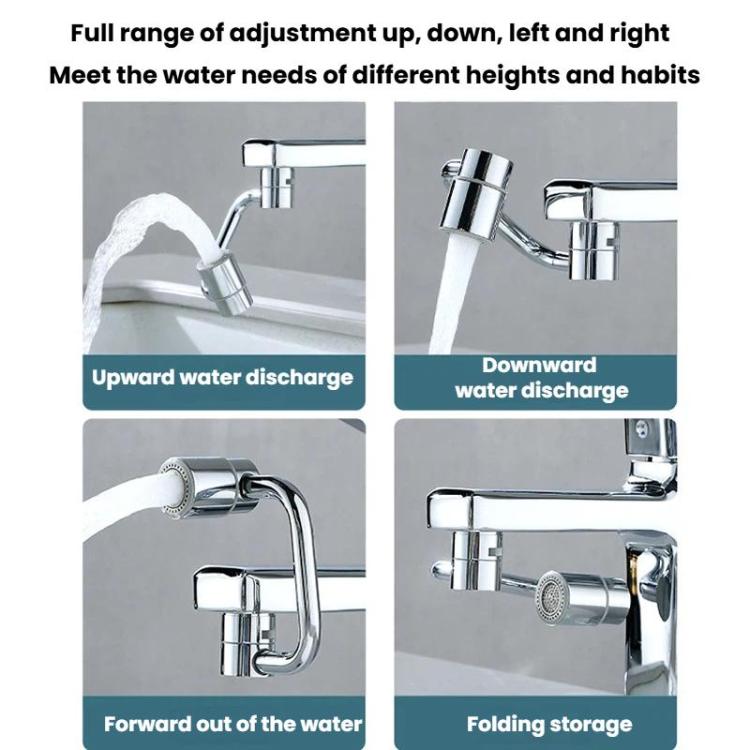 Full range of adjustment up, down, left and right
Meet the water needs of different heights and habits

Upward water discharge

Downward water discharge

Forward out of the water

Folding storage