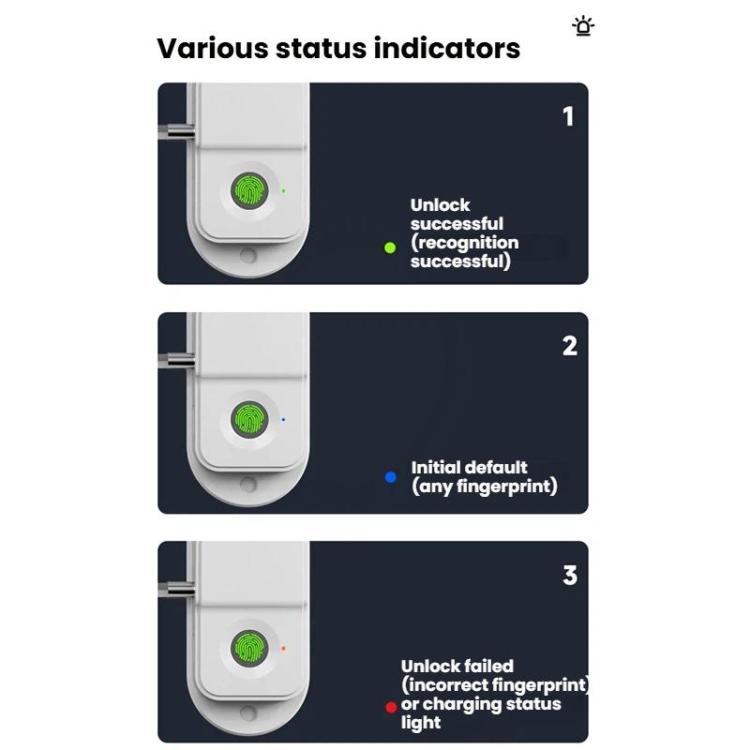 Various status indicators

1

Unlock successful (recognition successful)

2

Initial default (any fingerprint)

3

Unlock failed (incorrect fingerprint) or charging status light