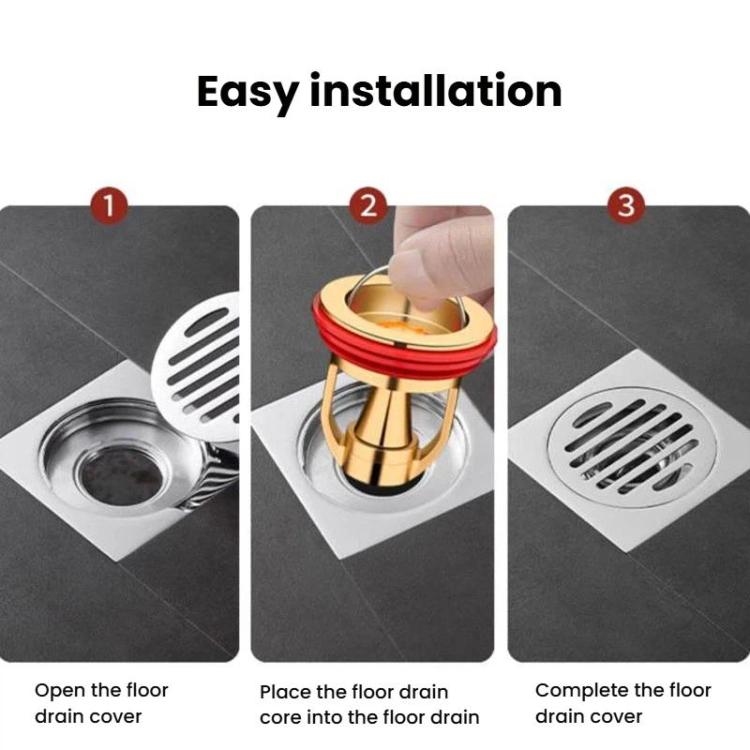 Easy installation

1

Open the floor drain cover

2

Place the floor drain core into the floor drain

3

Complete the floor drain cover