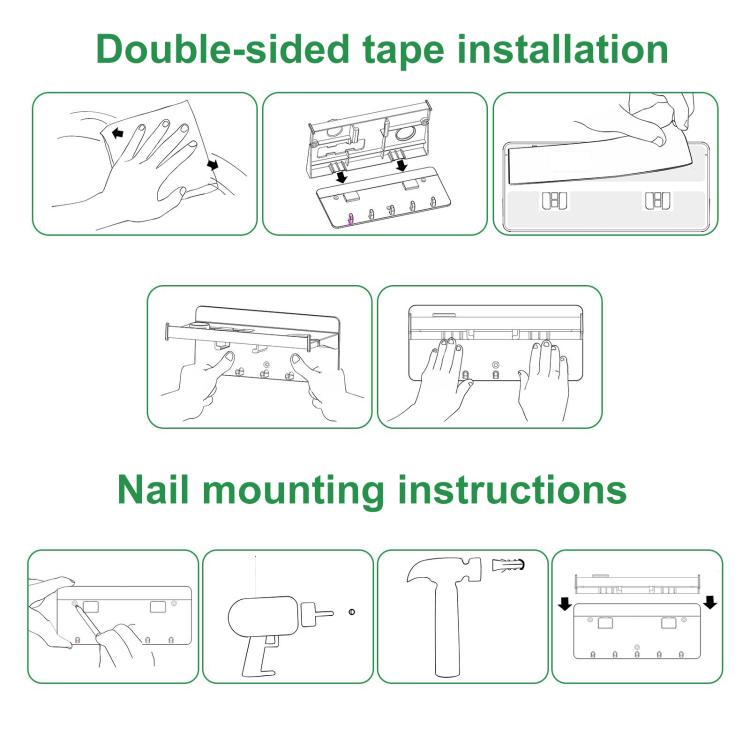 Double-sided tape installation

Nail mounting instructions