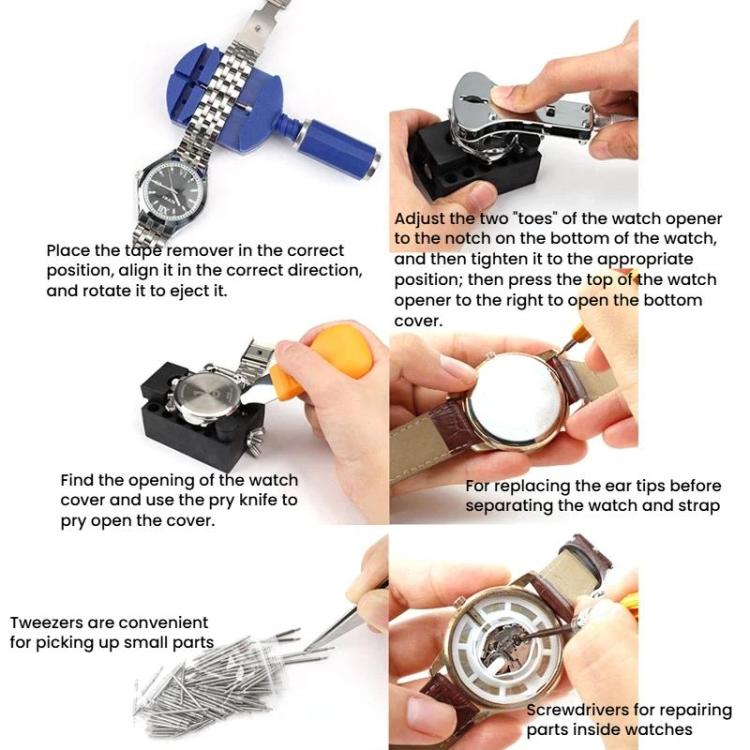 Place the tape remover in the correct position, align it in the correct direction, and rotate it to eject it.

Adjust the two "toes" of the watch opener to the notch on the bottom of the watch, and then tighten it to the appropriate position; then press the top of the watch opener to the right to open the bottom cover.

Find the opening of the watch cover and use the pry knife to pry open the cover.

For replacing the ear tips before separating the watch and strap

Tweezers are convenient for picking up small parts

Screwdrivers for repairing parts inside watches