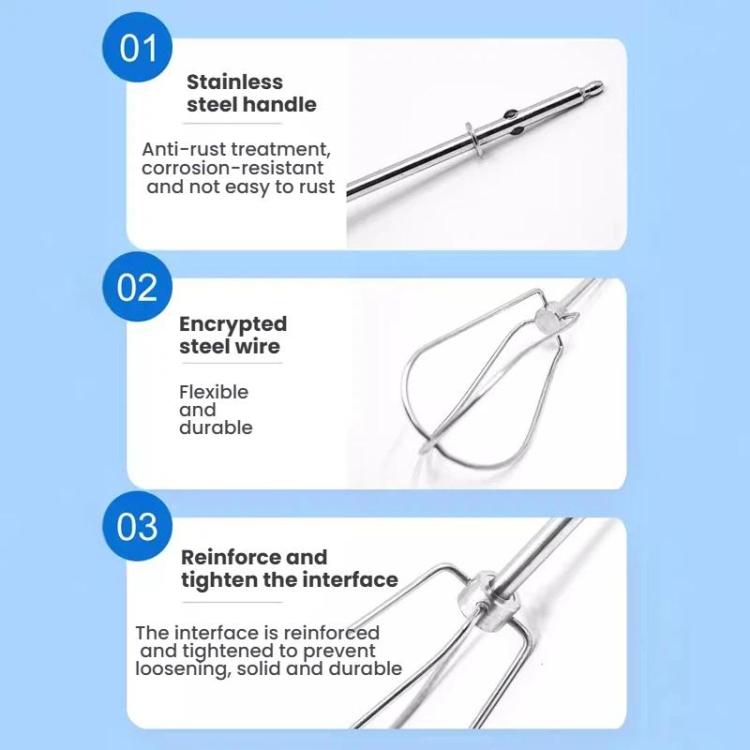 01

Stainless steel handle

Anti-rust treatment, corrosion-resistant and not easy to rust

02

Encrypted steel wire

Flexible and durable

03

Reinforce and tighten the interface

The interface is reinforced and tightened to prevent loosening, solid and durable