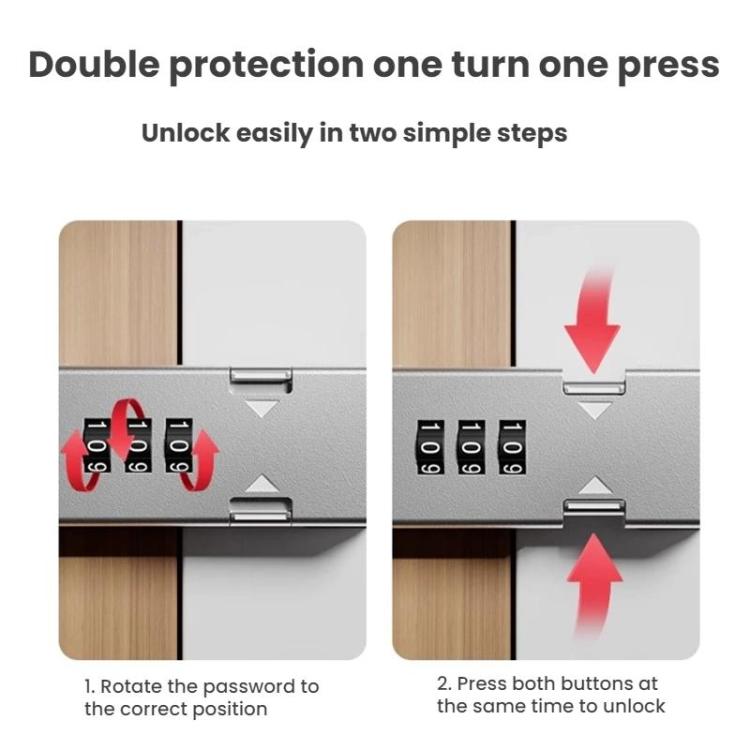 Double protection one turn one press

Unlock easily in two simple steps

1
0
9

1
0
9

1
0
9

1
0
9

1
0
9

1
0
9

1. Rotate the password to the correct position

2. Press both buttons at the same time to unlock