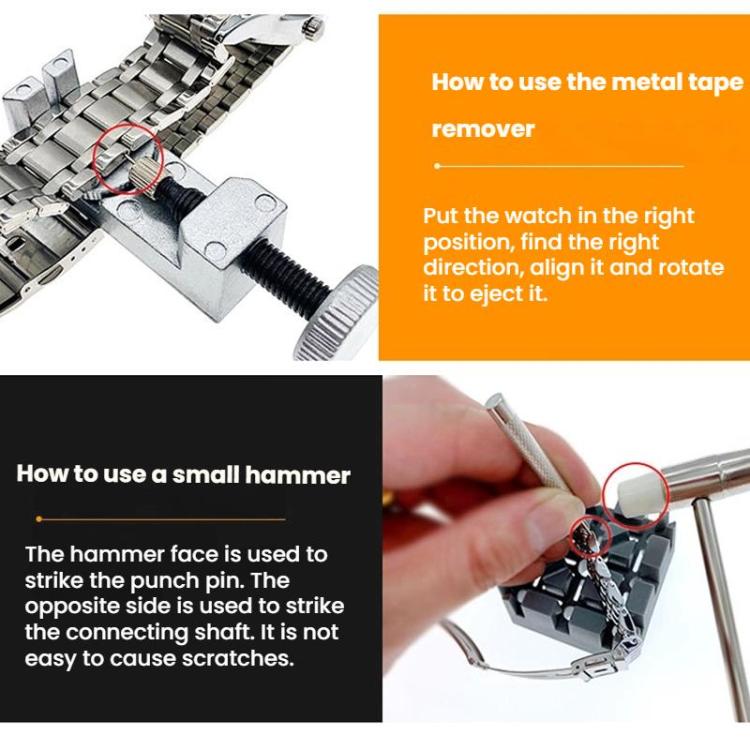 How to use the metal tape remover

Put the watch in the right position, find the right direction, align it and rotate it to eject it.

How to use a small hammer

The hammer face is used to strike the punch pin. The opposite side is used to strike the connecting shaft. It is not easy to cause scratches.