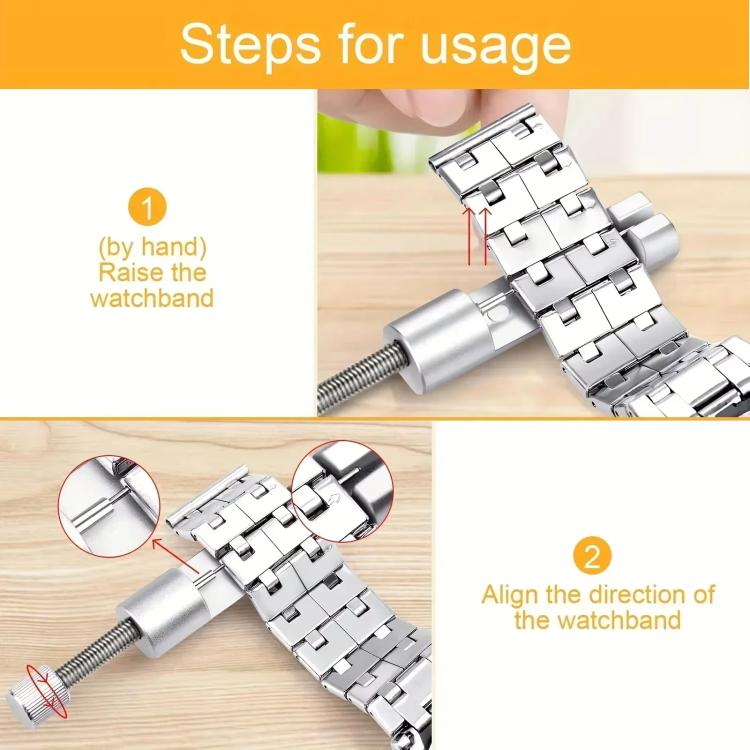 Steps for usage

1

(by hand)
Raise the
watchband

2

Align the direction of
the watchband