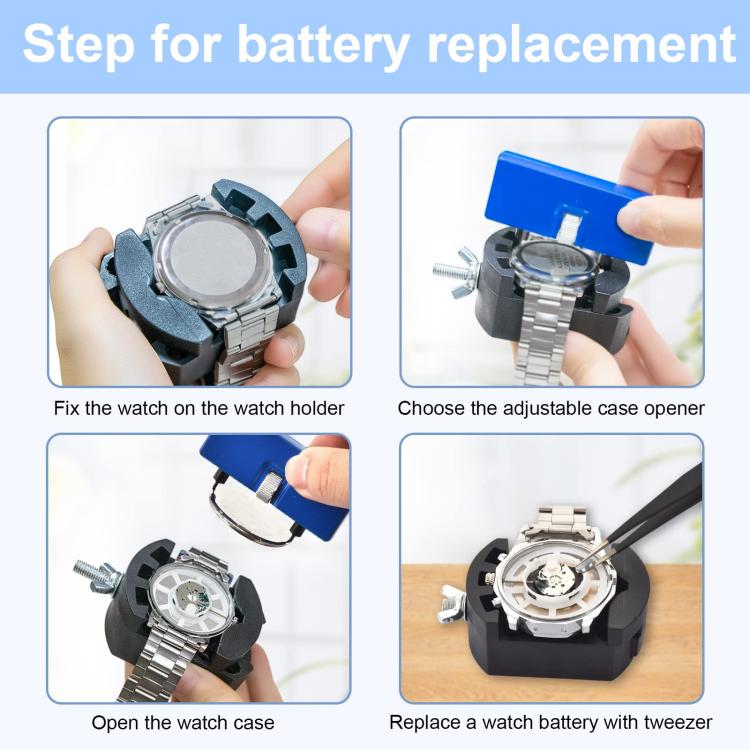 Step for battery replacement

Fix the watch on the watch holder

Choose the adjustable case opener

Open the watch case

Replace a watch battery with tweezer