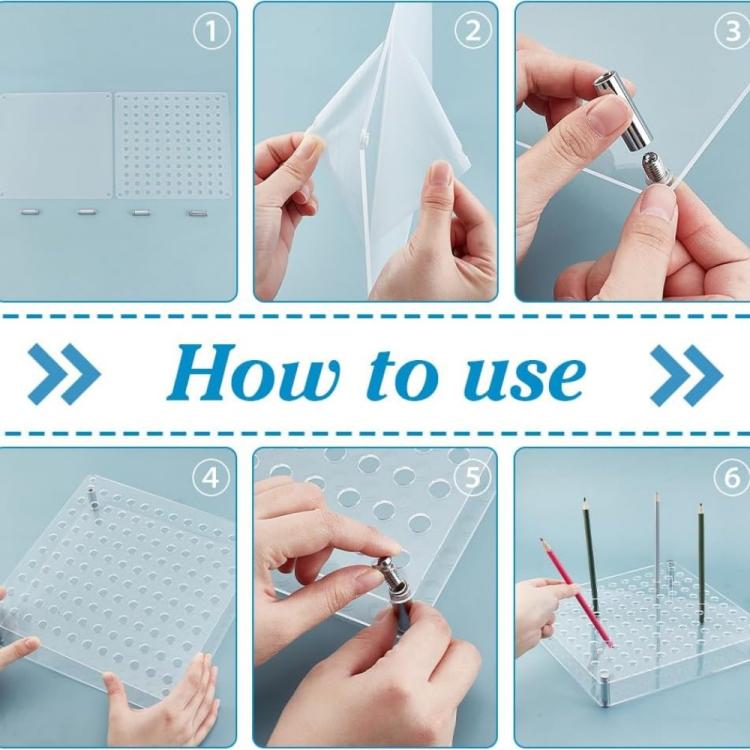 ①
②
③
How to use
④
⑤
⑥