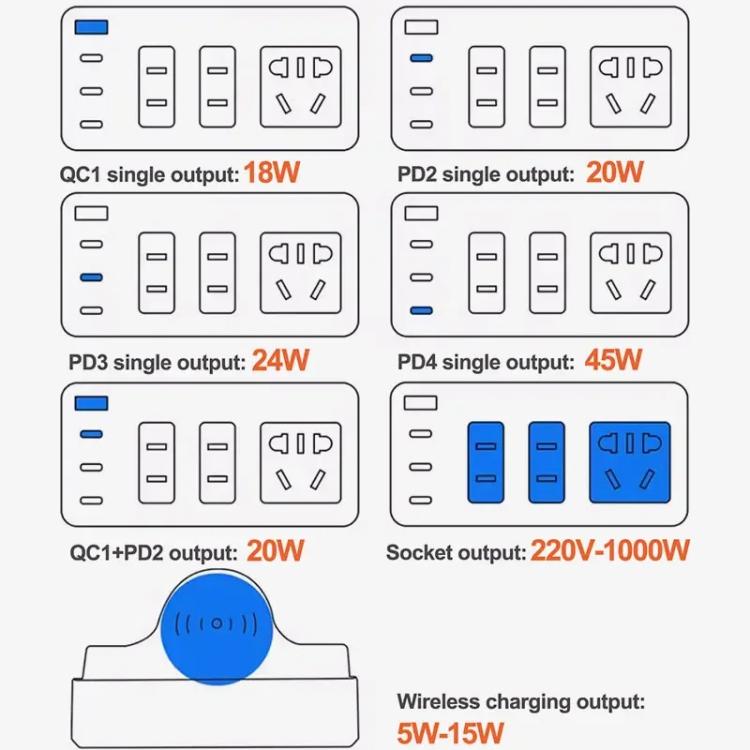 QC1 single output: 18W

PD2 single output: 20W

PD3 single output: 24W

PD4 single output: 45W

QC1+PD2 output: 20W

Socket output: 220V-1000W

Wireless charging output: 5W-15W