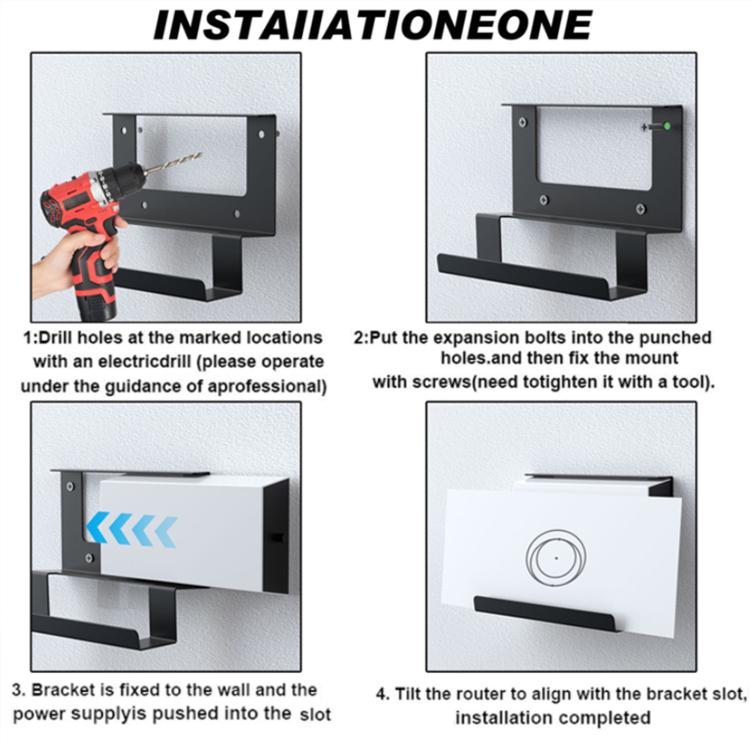 INSTAIIATIONEONE

1:Drill holes at the marked locations with an electricdrill (please operate under the guidance of aprofessional)

2:Put the expansion bolts into the punched holes.and then fix the mount with screws(need totighten it with a tool).

3. Bracket is fixed to the wall and the power supplyis pushed into the slot

4. Tilt the router to align with the bracket slot, installation completed