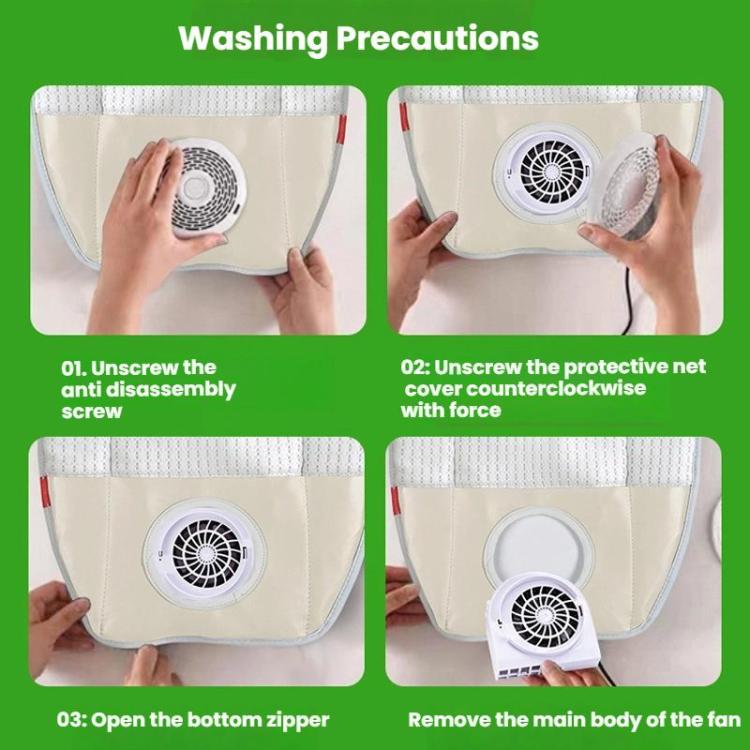 Washing Precautions

01. Unscrew the anti disassembly screw

02: Unscrew the protective net cover counterclockwise with force

03: Open the bottom zipper

Remove the main body of the fan