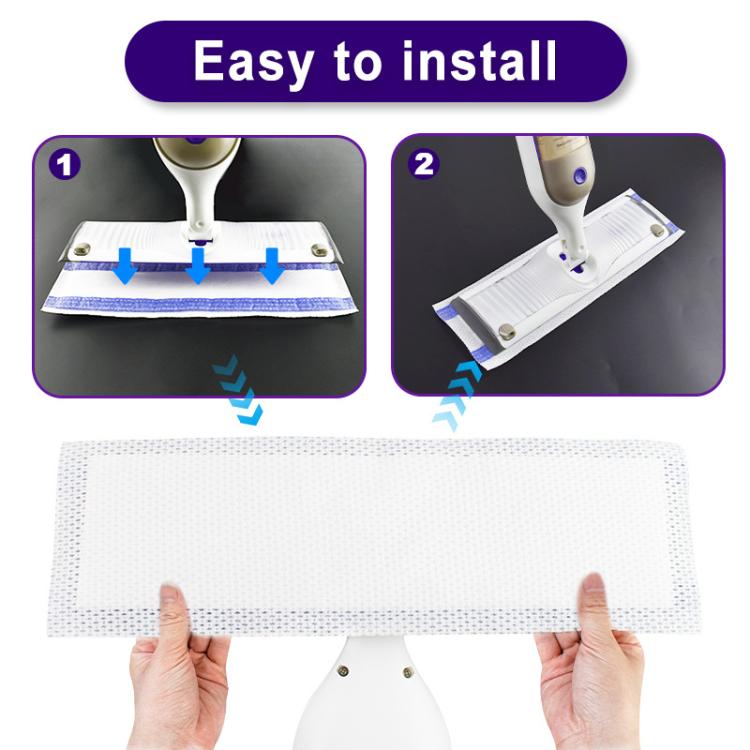 Easy to install

1

2