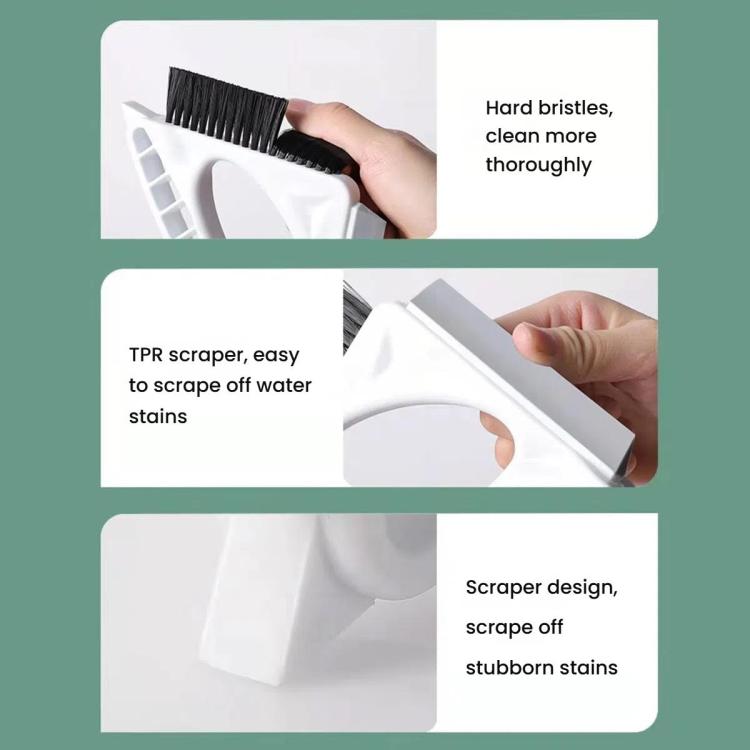 Hard bristles, clean more thoroughly

TPR scraper, easy to scrape off water stains

Scraper design, scrape off stubborn stains