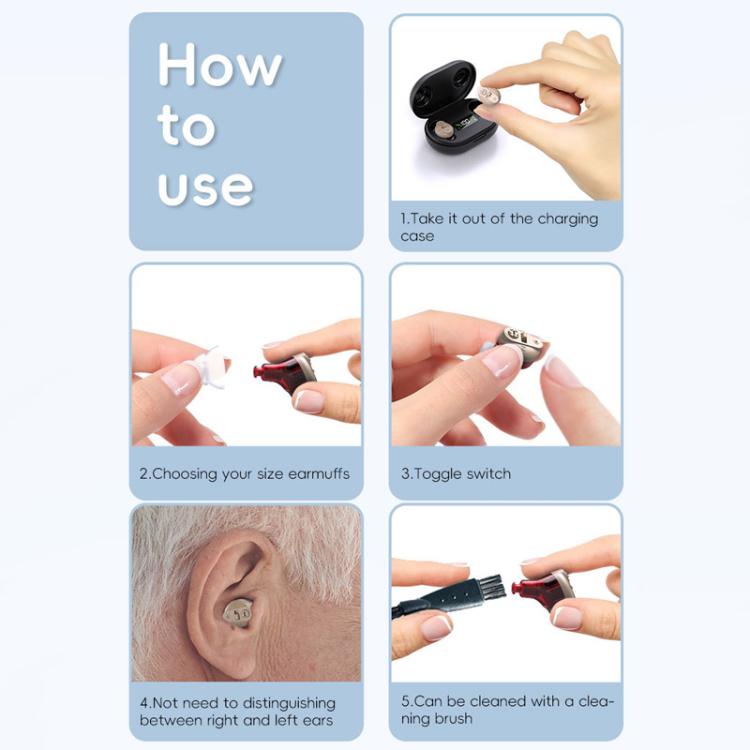 How to use

1.Take it out of the charging case

2.Choosing your size earmuffs

3.Toggle switch

4.Not need to distinguishing between right and left ears

5.Can be cleaned with a cleaning brush