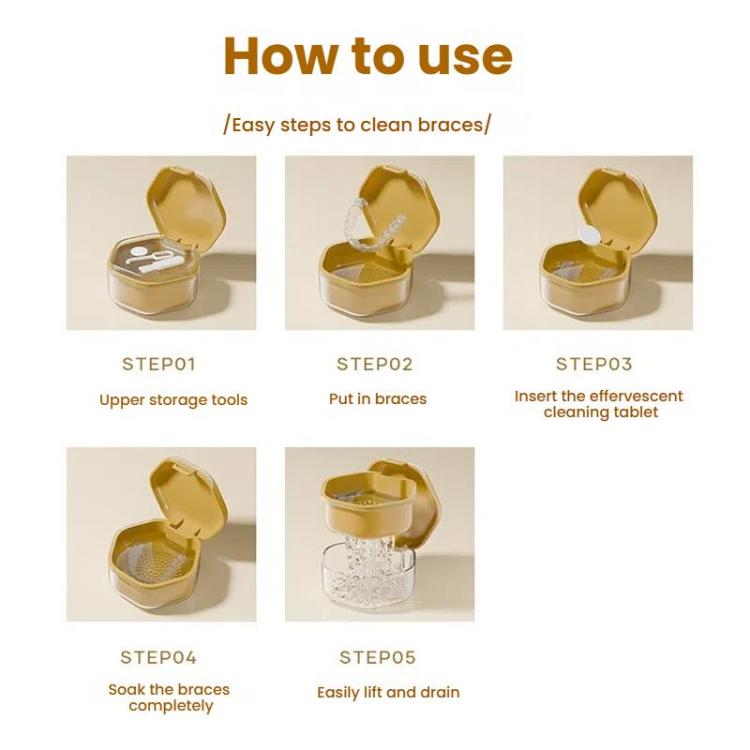 How to use

/Easy steps to clean braces/

STEP01

Upper storage tools

STEP02

Put in braces

STEP03

Insert the effervescent cleaning tablet

STEP04

Soak the braces completely

STEP05

Easily lift and drain