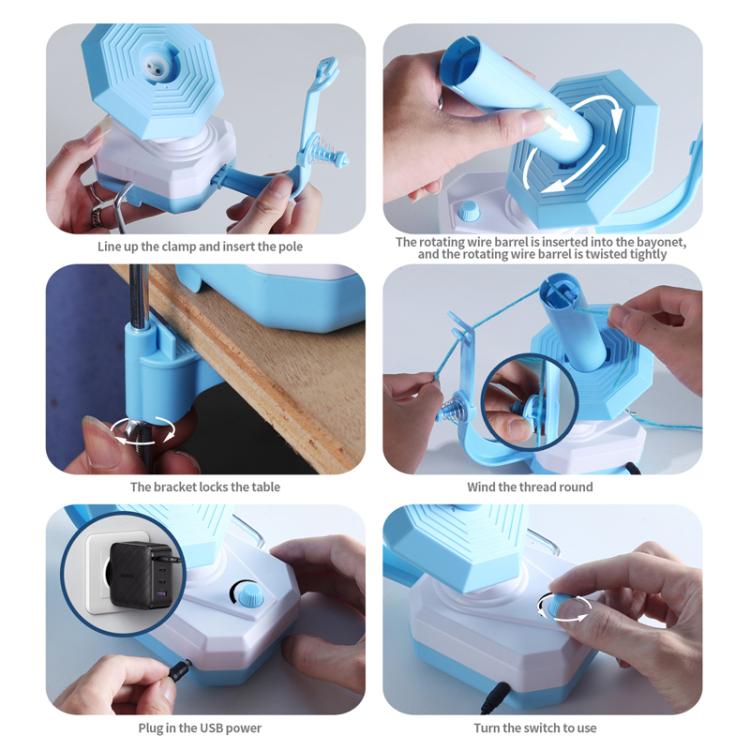 Line up the clamp and insert the pole

The rotating wire barrel is inserted into the bayonet, and the rotating wire barrel is twisted tightly

The bracket locks the table

Wind the thread round

Plug in the USB power

Turn the switch to use