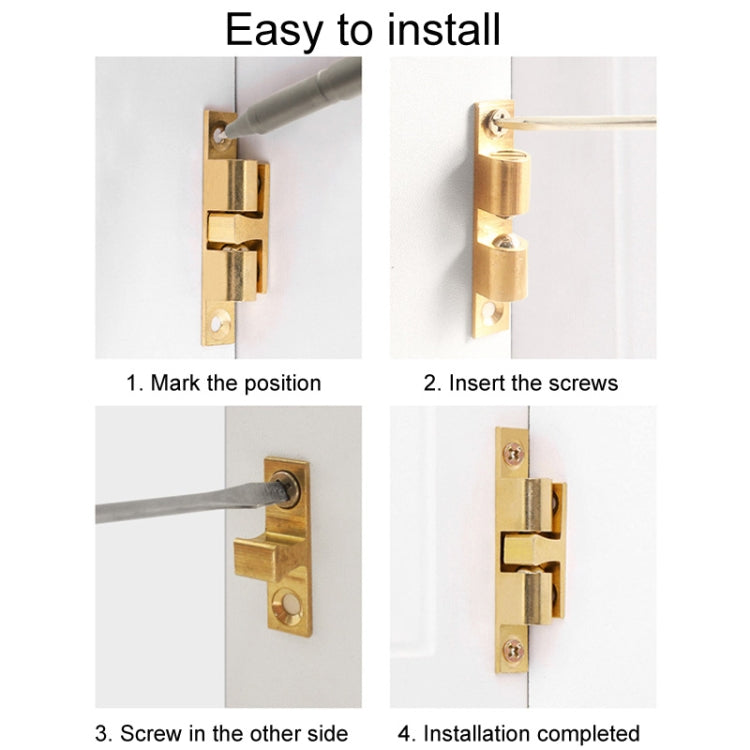 Easy to install

1. Mark the position

2. Insert the screws

3. Screw in the other side

4. Installation completed