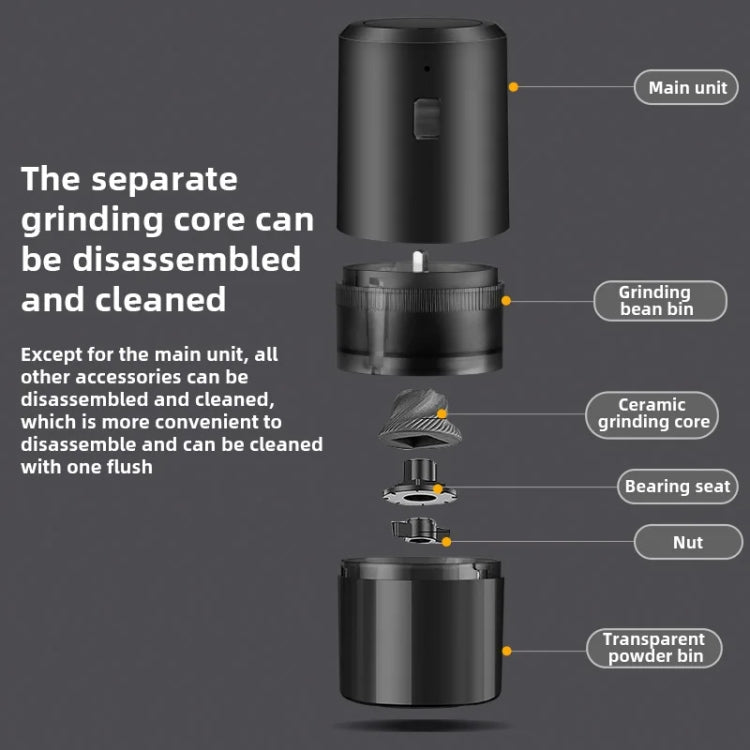 The separate grinding core can be disassembled and cleaned

Except for the main unit, all other accessories can be disassembled and cleaned, which is more convenient to disassemble and can be cleaned with one flush

Main unit

Grinding bean bin

Ceramic grinding core

Bearing seat

Nut

Transparent powder bin