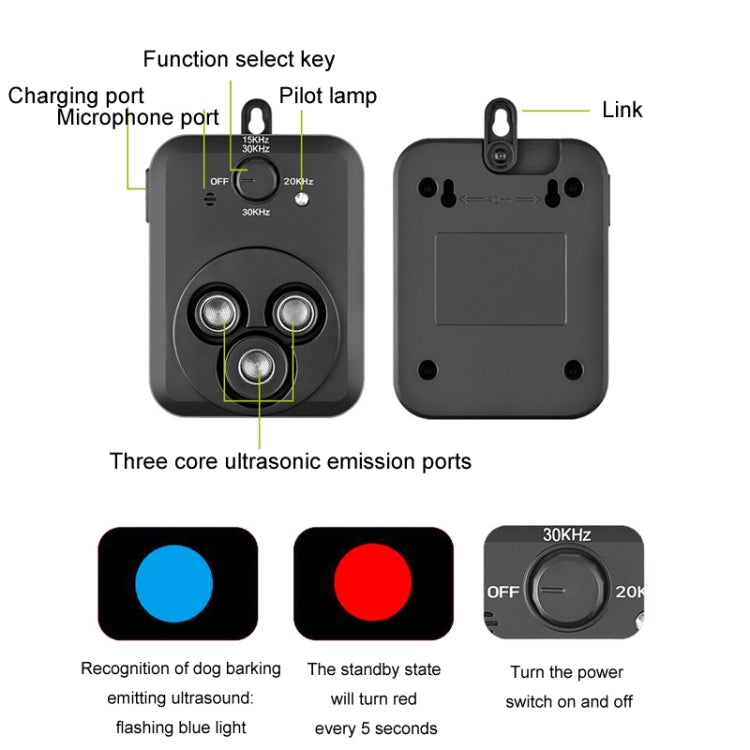 Function select key
Charging port
Microphone port
Pilot lamp
Link
15KHz
30KHz
OFF
20KHz
30KHz
Three core ultrasonic emission ports

30KHz
OFF
20K

Recognition of dog barking emitting ultrasound: flashing blue light

The standby state will turn red every 5 seconds

Turn the power switch on and off